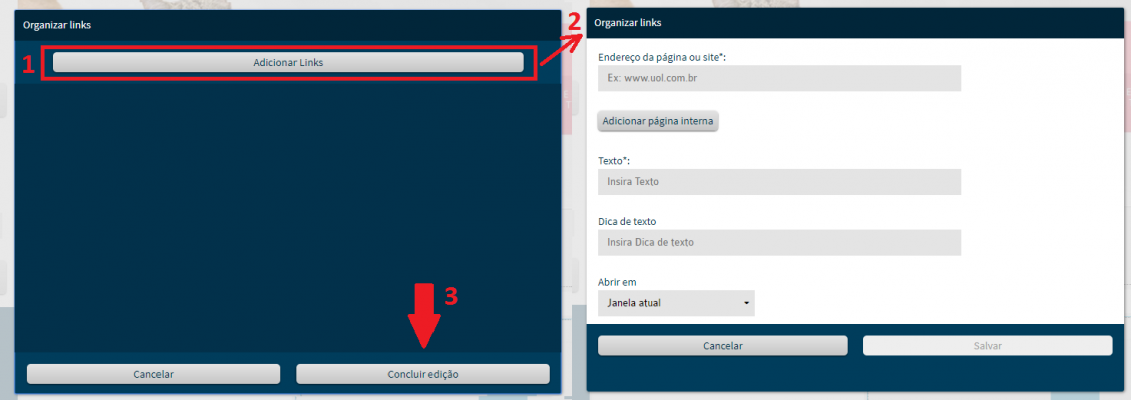 Organizar links

1

Adicionar Links

3

Cancelar

Concluir edição

2

Organizar links

Endereço da página ou site*:

Ex: www.uol.com.br

Adicionar página interna

Texto*:

Insira Texto

Dica de texto

Insira Dica de texto

Abrir em

Janela atual

Cancelar

Salvar